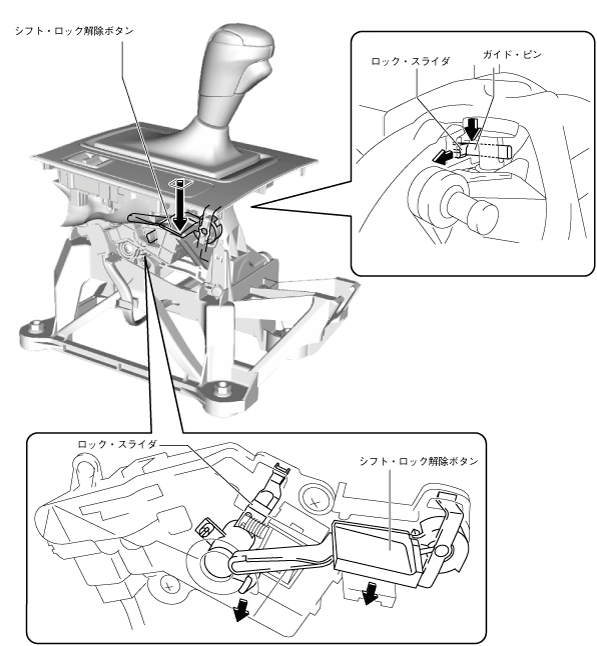 シフト・ロック解除ボタン

ロック・スライダ

ガイド・ピン

ロック・スライダ

シフト・ロック解除ボタン