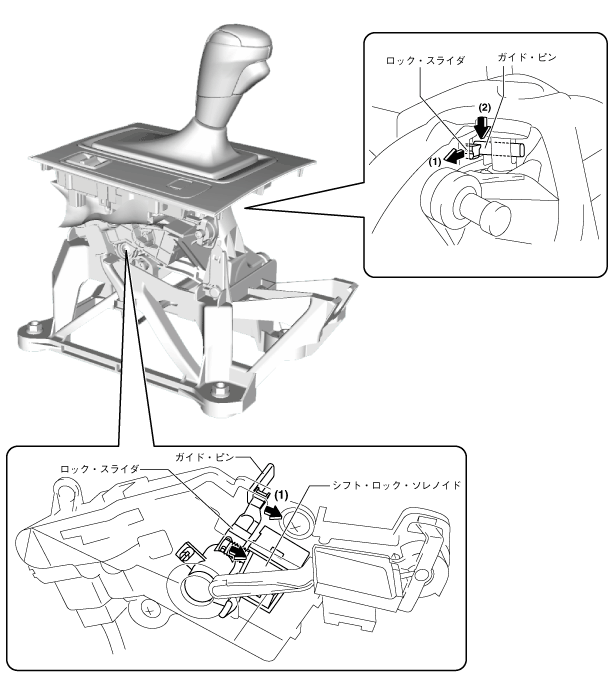 ロック・スライダ

ガイド・ピン

(2)

(1)

ガイド・ピン

ロック・スライダ

(1)

シフト・ロック・ソレノイド