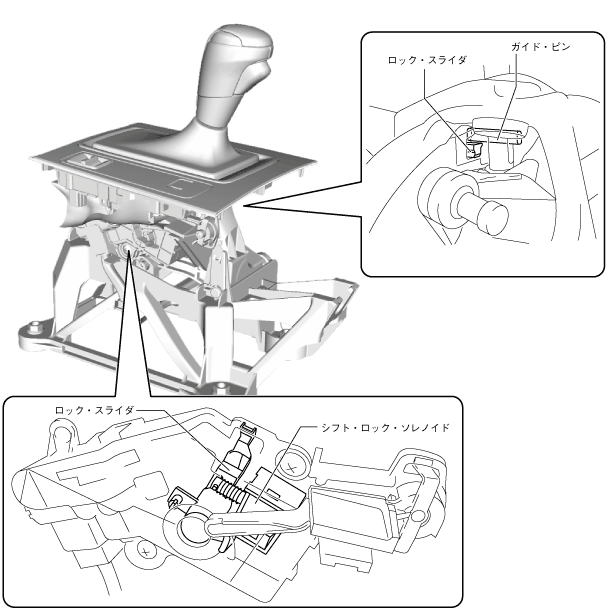 ロック・スライダ
ガイド・ピン

ロック・スライダ
シフト・ロック・ソレノイド