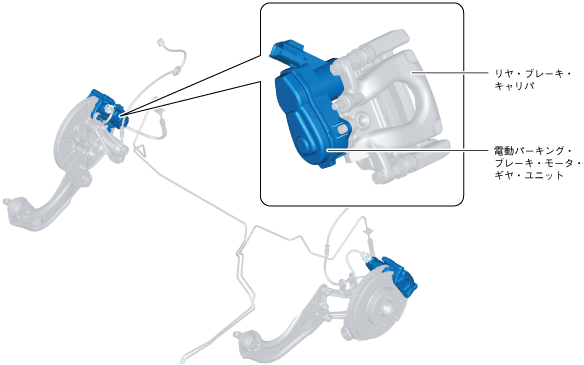 リヤ・ブレーキ・キャリパ

電動パーキング・ブレーキ・モータ・ギヤ・ユニット