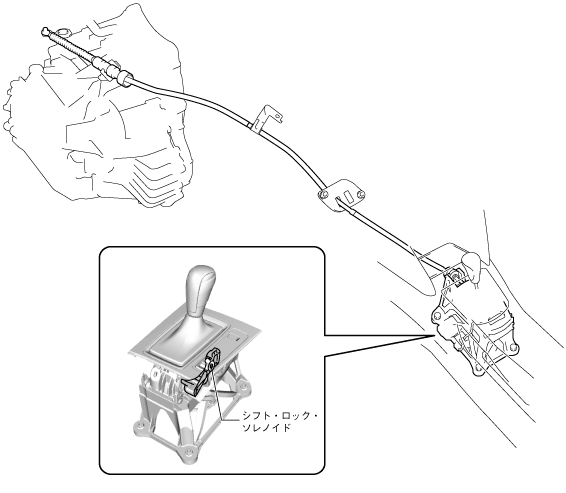 シフト・ロック・ソレノイド