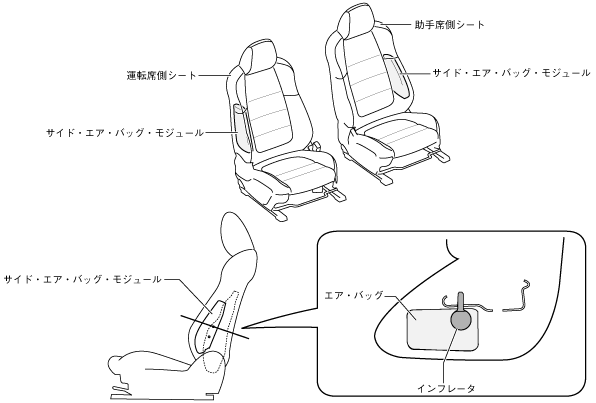 助手席側シート

運転席側シート

サイド・エア・バッグ・モジュール

サイド・エア・バッグ・モジュール

サイド・エア・バッグ・モジュール

エア・バッグ

インフレータ