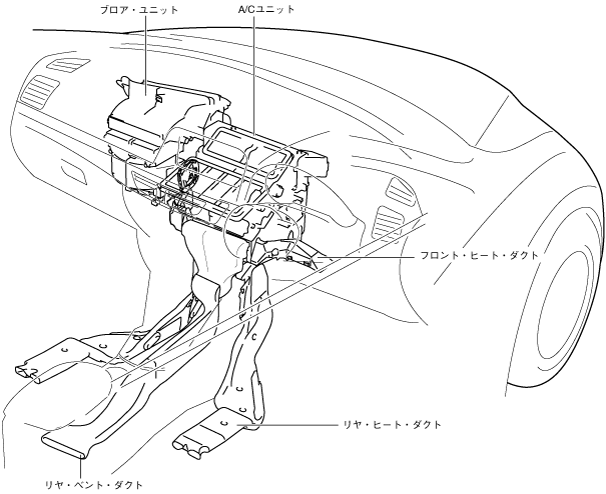 ブロア・ユニット

A/Cユニット

フロント・ヒート・ダクト

リヤ・ヒート・ダクト

リヤ・ベント・ダクト