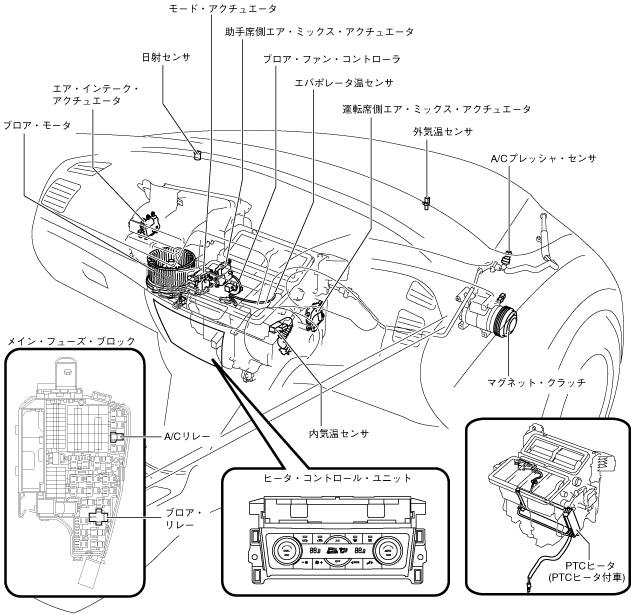 モード・アクチュエータ

助手席側エア・ミックス・アクチュエータ

日射センサ

ブロア・ファン・コントローラ

エア・インテーク・アクチュエータ

エバポレータ温センサ

運転席側エア・ミックス・アクチュエータ

ブロア・モータ

外気温センサ

A/Cプレッシャ・センサ

メイン・フューズ・ブロック

マグネット・クラッチ

A/Cリレー

内気温センサ

ヒータ・コントロール・ユニット

ブロア・リレー

PTCヒータ
(PTCヒータ付車)