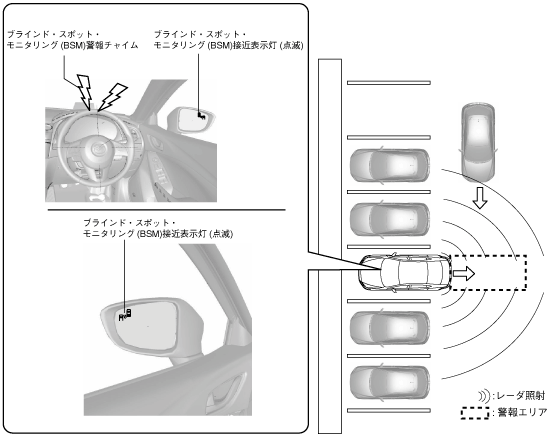 ブラインド・スポット・
モニタリング (BSM)警報チャイム

ブラインド・スポット・
モニタリング (BSM)接近表示灯 (点滅)

ブラインド・スポット・
モニタリング (BSM)接近表示灯 (点滅)

:レーダ照射

:警報エリア