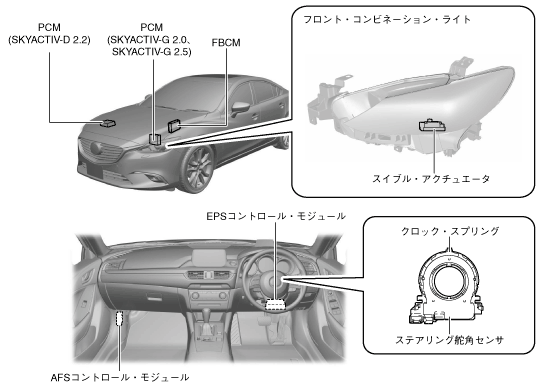 PCM
(SKYACTIV-D 2.2)

PCM
(SKYACTIV-G 2.0、
SKYACTIV-G 2.5)

FBCM

フロント・コンビネーション・ライト

スイブル・アクチュエータ

EPSコントロール・モジュール

クロック・スプリング

ステアリング舵角センサ

AFSコントロール・モジュール