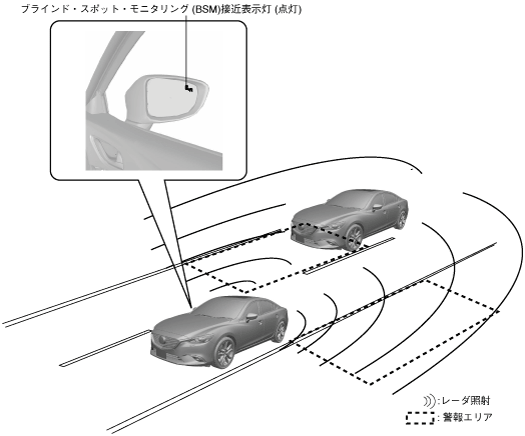 ブラインド・スポット・モニタリング (BSM)接近表示灯 (点灯)

:レーダ照射
:警報エリア