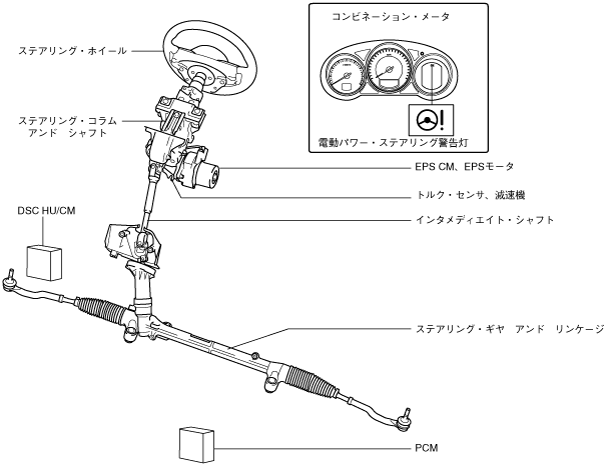 コンビネーション・メータ

電動パワー・ステアリング警告灯

ステアリング・ホイール

ステアリング・コラム
アンド　シャフト

EPS CM、EPSモータ

トルク・センサ、減速機

インタメディエイト・シャフト

DSC HU/CM

ステアリング・ギヤ　アンド　リンケージ

PCM