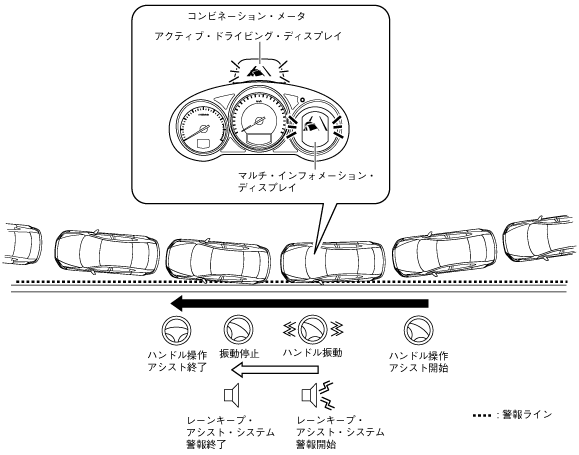 コンビネーション・メータ

アクティブ・ドライビング・ディスプレイ

マルチ・インフォメーション・ディスプレイ

ハンドル操作アシスト終了

振動停止

ハンドル振動

ハンドル操作アシスト開始

レーンキープ・アシスト・システム警報終了

レーンキープ・アシスト・システム警報開始

：警報ライン