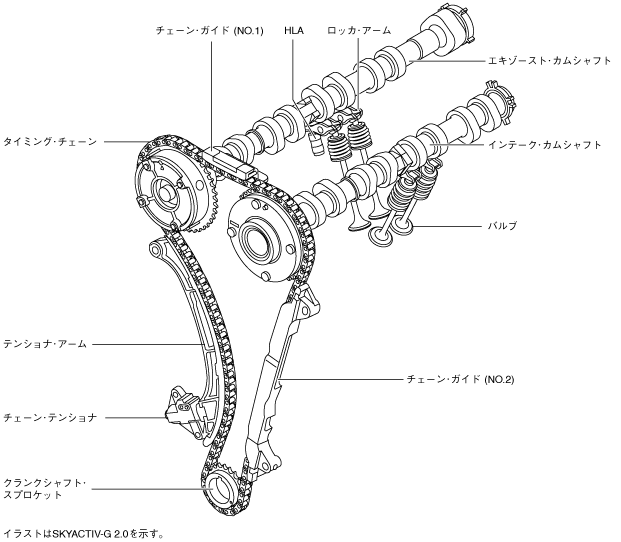 チェーン･ガイド (NO.1)

HLA

ロッカ･アーム

エキゾースト･カムシャフト

タイミング･チェーン

インテーク･カムシャフト

バルブ

テンショナ･アーム

チェーン･ガイド (NO.2)

チェーン･テンショナ

クランクシャフト･スプロケット

イラストはSKYACTIV-G 2.0を示す。