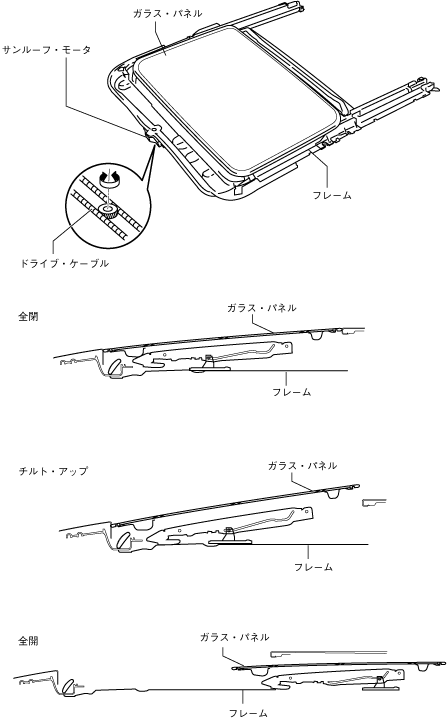 ガラス・パネル
サンルーフ・モータ
フレーム
ドライブ・ケーブル

全閉
ガラス・パネル
フレーム

チルト・アップ
ガラス・パネル
フレーム

全開
ガラス・パネル
フレーム