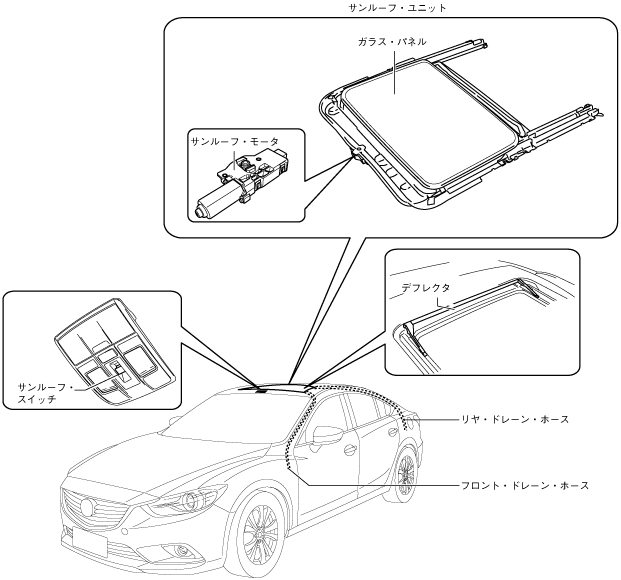 サンルーフ・ユニット

ガラス・パネル

サンルーフ・モータ

デフレクタ

サンルーフ・スイッチ

リヤ・ドレーン・ホース

フロント・ドレーン・ホース