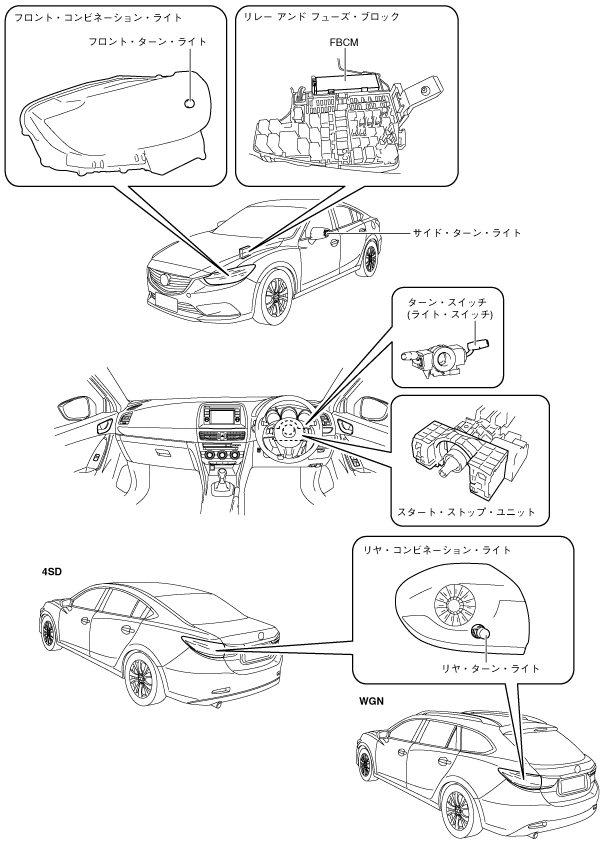 フロント・コンビネーション・ライト

フロント・ターン・ライト

リレー アンド フューズ・ブロック

FBCM

サイド・ターン・ライト

ターン・スイッチ
(ライト・スイッチ)

スタート・ストップ・ユニット

4SD

リヤ・コンビネーション・ライト

リヤ・ターン・ライト

WGN