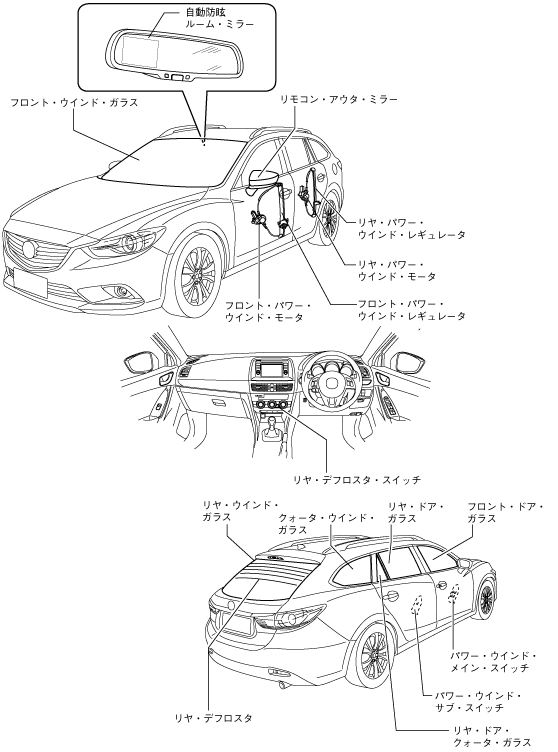 自動防眩
ルーム・ミラー

フロント・ウインド・ガラス

リモコン・アウタ・ミラー

リヤ・パワー・
ウインド・レギュレータ

リヤ・パワー・
ウインド・モータ

フロント・パワー・
ウインド・モータ

フロント・パワー・
ウインド・レギュレータ

リヤ・デフロスタ・スイッチ

リヤ・ウインド・
ガラス

クォータ・ウインド・
ガラス

リヤ・ドア・
ガラス

フロント・ドア・
ガラス

パワー・ウインド・
メイン・スイッチ

パワー・ウインド・
サブ・スイッチ

リヤ・デフロスタ

リヤ・ドア・
クォータ・ガラス