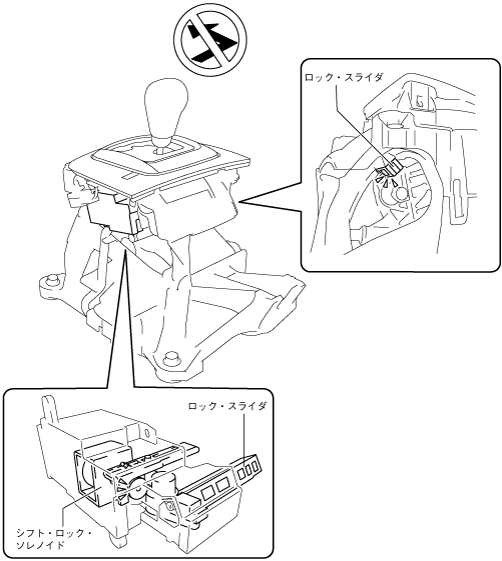 ロック・スライダ

ロック・スライダ

シフト・ロック・ソレノイド