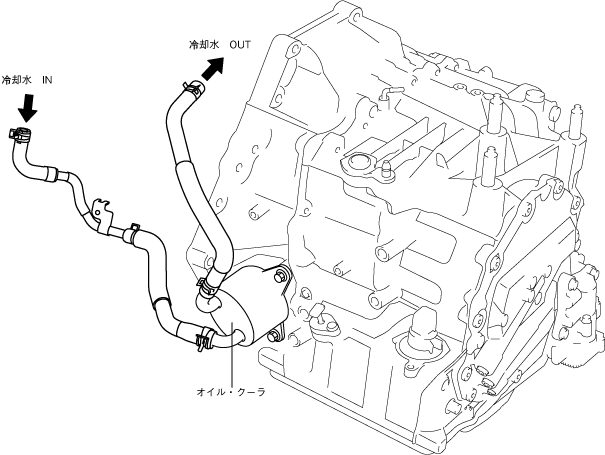 冷却水　OUT

冷却水　IN

オイル・クーラ