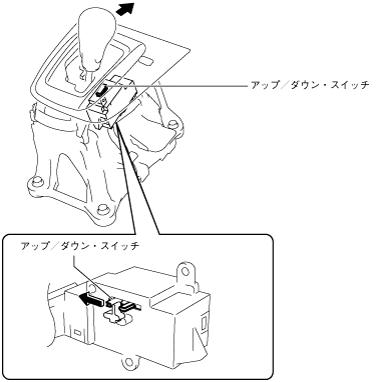 アップ／ダウン・スイッチ

アップ／ダウン・スイッチ