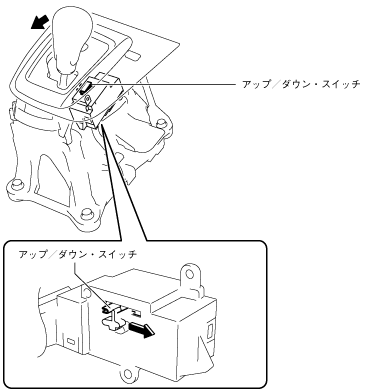 アップ／ダウン・スイッチ

アップ／ダウン・スイッチ