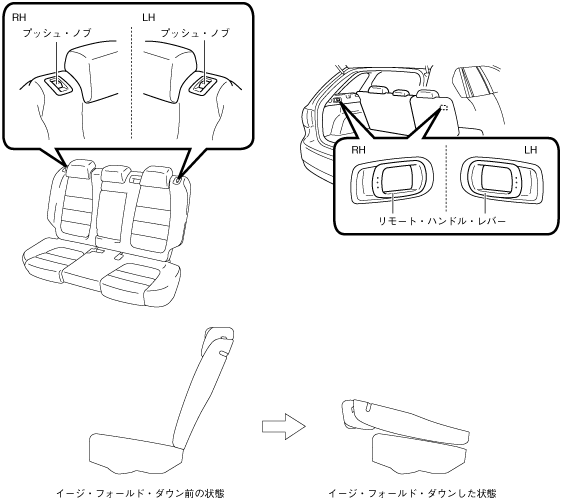 RH

プッシュ・ノブ

LH

プッシュ・ノブ

RH

LH

リモート・ハンドル・レバー

イージ・フォールド・ダウン前の状態

イージ・フォールド・ダウンした状態