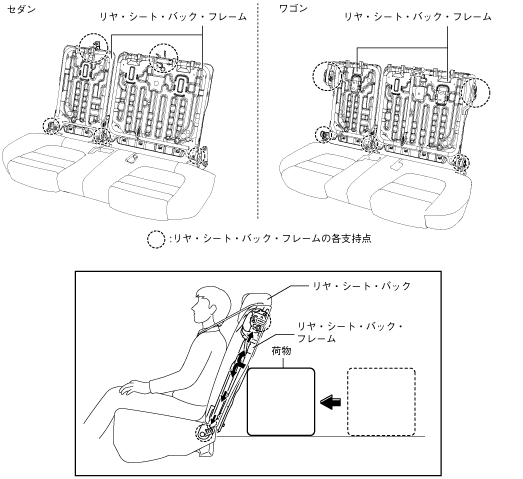 セダン

リヤ・シート・バック・フレーム

ワゴン

リヤ・シート・バック・フレーム

:リヤ・シート・バック・フレームの各支持点

リヤ・シート・バック

リヤ・シート・バック・フレーム

荷物