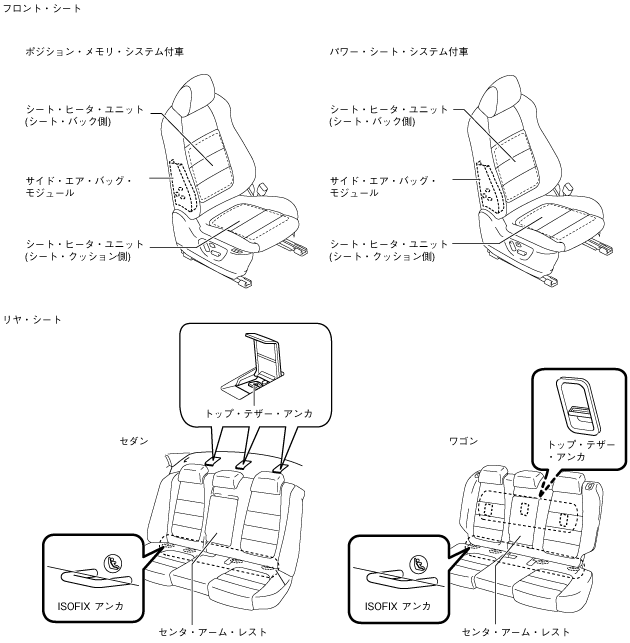 フロント・シート

ポジション・メモリ・システム付車

シート・ヒータ・ユニット
(シート・バック側)

サイド・エア・バッグ・モジュール

シート・ヒータ・ユニット
(シート・クッション側)

パワー・シート・システム付車

シート・ヒータ・ユニット
(シート・バック側)

サイド・エア・バッグ・モジュール

シート・ヒータ・ユニット
(シート・クッション側)

リヤ・シート

トップ・テザー・アンカ

セダン

ISOFIX アンカ

センタ・アーム・レスト

ワゴン

トップ・テザー・アンカ

ISOFIX アンカ

センタ・アーム・レスト