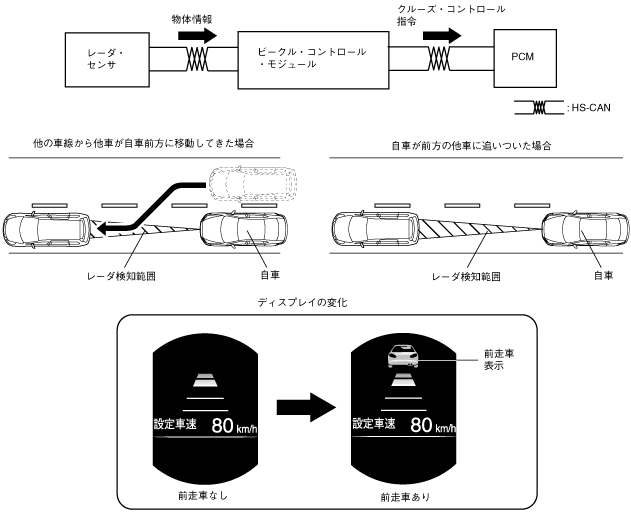 物体情報

クルーズ・コントロール指令

レーダ・センサ

ビークル・コントロール・モジュール

PCM

: HS-CAN

他の車線から他車が自車前方に移動してきた場合

レーダ検知範囲

自車

自車が前方の他車に追いついた場合

レーダ検知範囲

自車

ディスプレイの変化

設定車速 80 km/h

前走車なし

前走車表示

設定車速 80 km/h

前走車あり