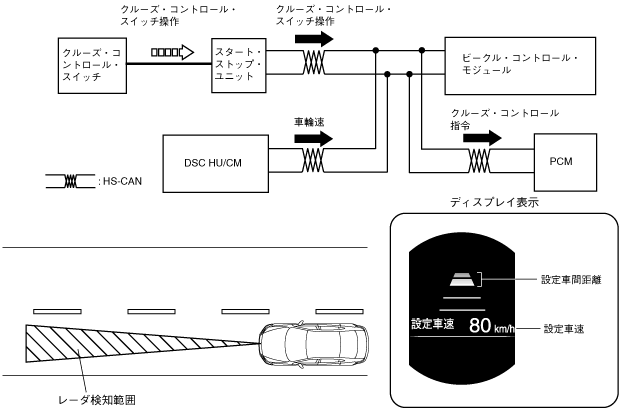 クルーズ・コントロール・スイッチ操作

クルーズ・コントロール・スイッチ操作

クルーズ・コントロール・スイッチ

スタート・ストップ・ユニット

ビークル・コントロール・モジュール

車輪速

クルーズ・コントロール指令

DSC HU/CM

PCM

: HS-CAN

ディスプレイ表示

設定車間距離

設定車速 80 km/h

設定車速

レーダ検知範囲