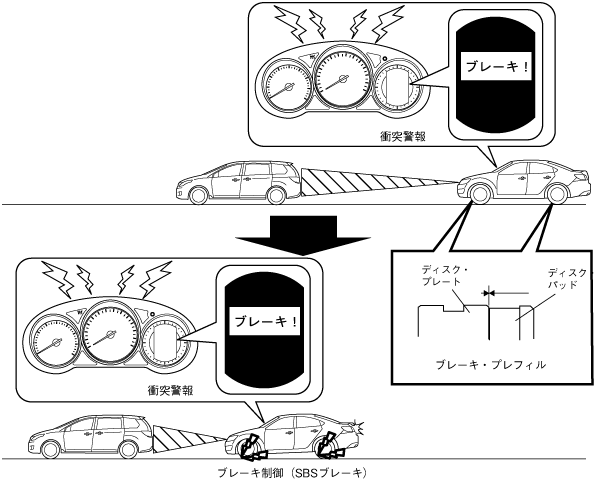 ブレーキ！

衝突警報

ディスク・プレート

ディスクパッド

ブレーキ・プレフィル

ブレーキ！

衝突警報

ブレーキ制御（SBSブレーキ）