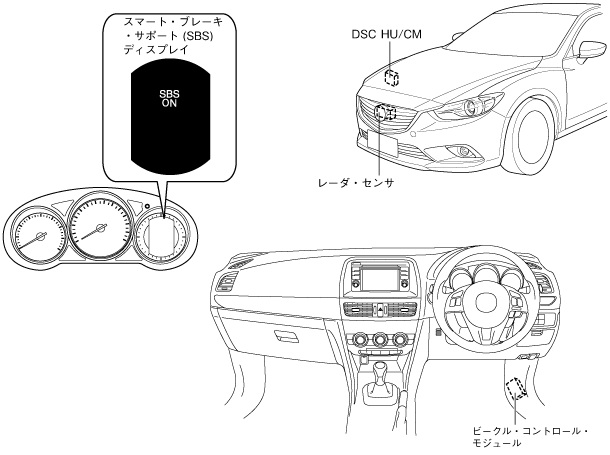 スマート・ブレーキ・サポート (SBS) ディスプレイ

SBS ON

DSC HU/CM

レーダ・センサ

ビークル・コントロール・モジュール