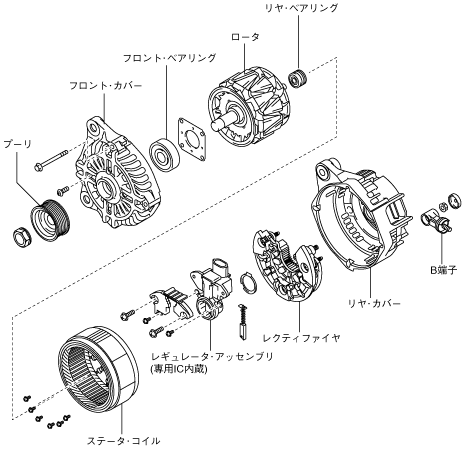 リヤ・ベアリング

ロータ

フロント・ベアリング

フロント・カバー

プーリ

B端子

リヤ・カバー

レクティファイヤ

レギュレータ・アッセンブリ
(専用IC内蔵)

ステータ・コイル