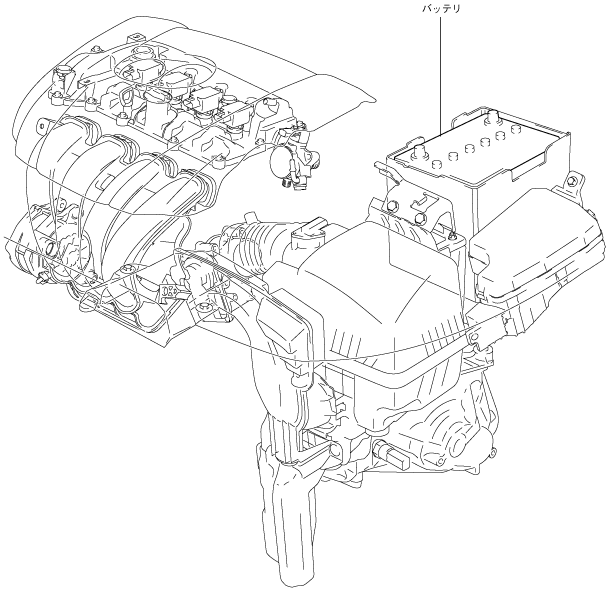 バッテリ