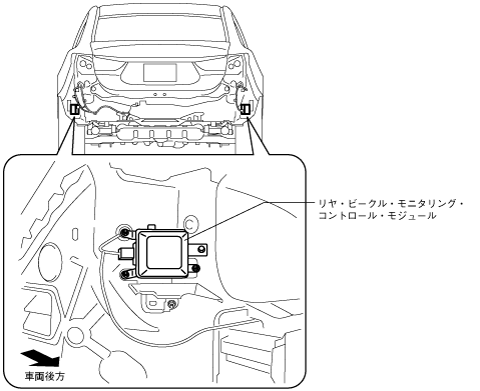 リヤ・ビークル・モニタリング・コントロール・モジュール

車両後方