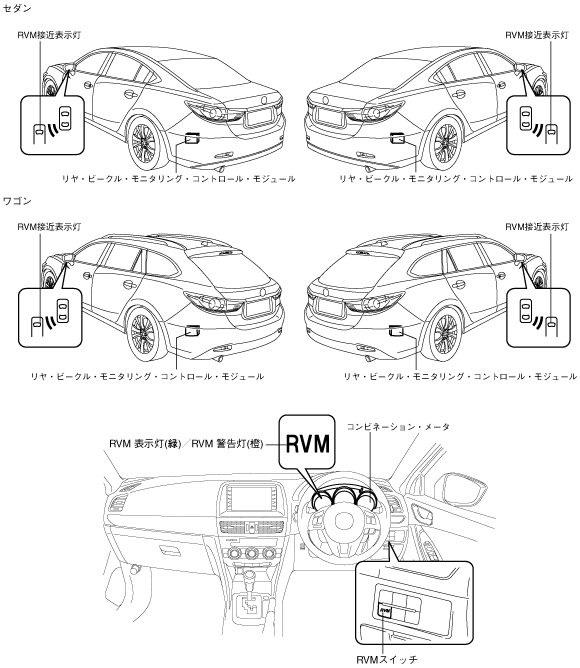 セダン

RVM接近表示灯

RVM接近表示灯

リヤ・ビークル・モニタリング・コントロール・モジュール

リヤ・ビークル・モニタリング・コントロール・モジュール

ワゴン

RVM接近表示灯

RVM接近表示灯

リヤ・ビークル・モニタリング・コントロール・モジュール

リヤ・ビークル・モニタリング・コントロール・モジュール

RVM 表示灯(緑)／RVM 警告灯(橙)

RVM

コンビネーション・メータ

RVM

RVMスイッチ