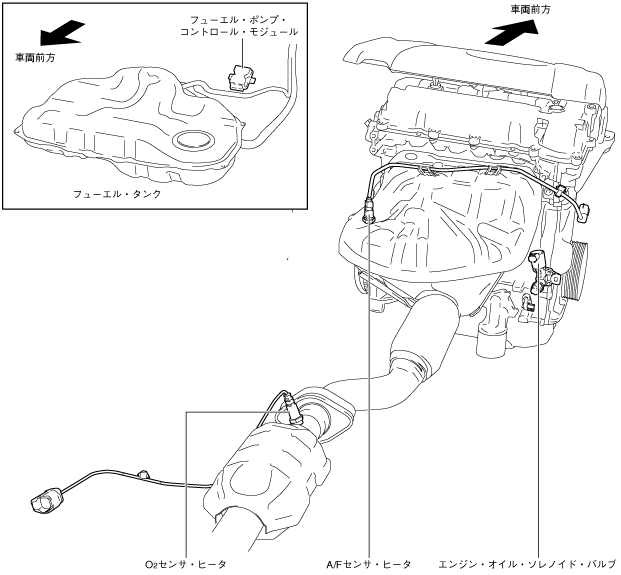 車両前方

フューエル・ポンプ・コントロール・モジュール

フューエル・タンク

車両前方

$O_2$センサ・ヒータ

A/Fセンサ・ヒータ

エンジン・オイル・ソレノイド・バルブ