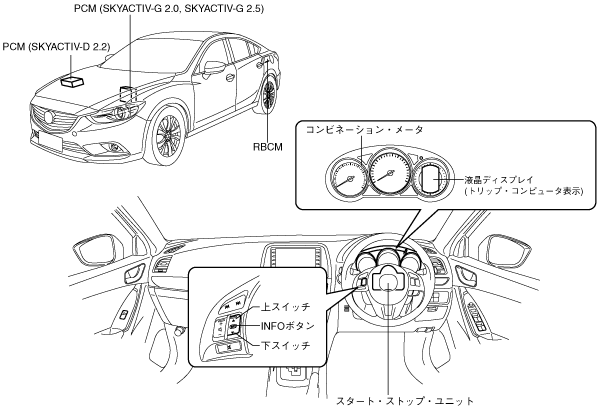 PCM (SKYACTIV-G 2.0, SKYACTIV-G 2.5)

PCM (SKYACTIV-D 2.2)

RBCM

コンビネーション・メータ

液晶ディスプレイ
(トリップ・コンピュータ表示)

上スイッチ

INFOボタン

下スイッチ

スタート・ストップ・ユニット