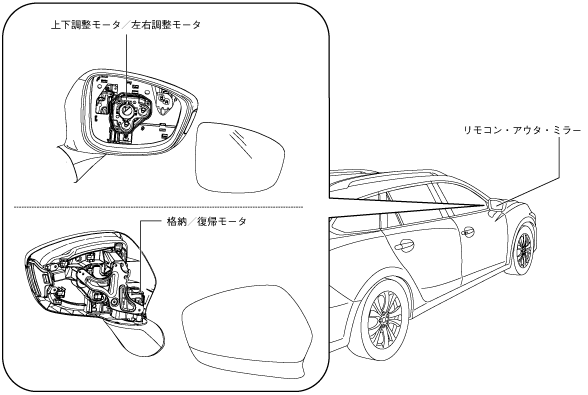 上下調整モータ／左右調整モータ

リモコン・アウタ・ミラー

格納／復帰モータ