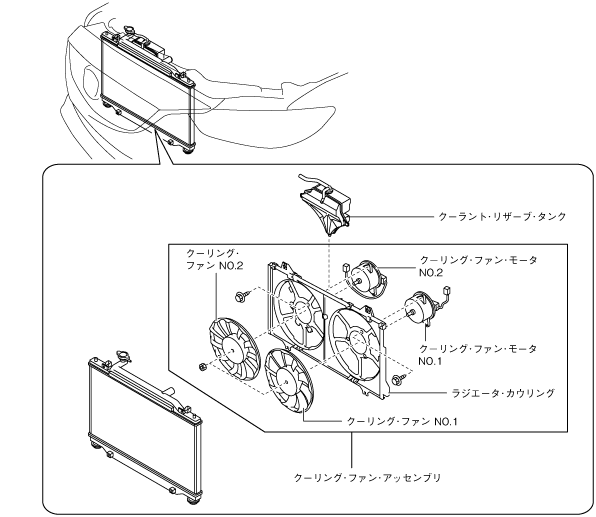 クーラント・リザーブ・タンク

クーリング・ファン NO.2

クーリング・ファン・モータ NO.2

クーリング・ファン・モータ NO.1

ラジエータ・カウリング

クーリング・ファン NO.1

クーリング・ファン・アッセンブリ