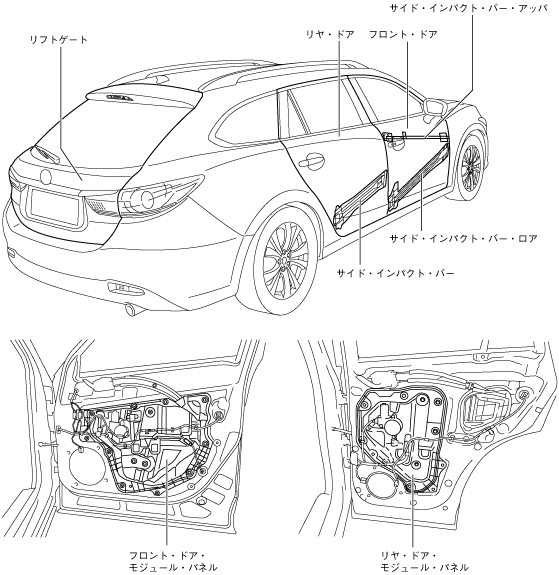 サイド・インパクト・バー・アッパ

リフトゲート

リヤ・ドア

フロント・ドア

サイド・インパクト・バー・ロア

サイド・インパクト・バー

フロント・ドア・モジュール・パネル

リヤ・ドア・モジュール・パネル