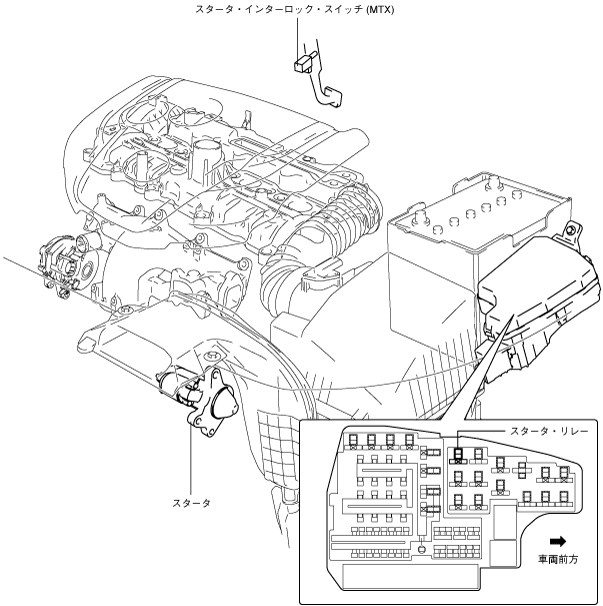 スタータ・インターロック・スイッチ (MTX)

スタータ・リレー

スタータ

車両前方