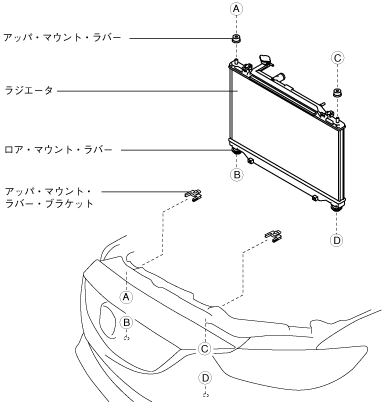 A

アッパ・マウント・ラバー

C

ラジエータ

ロア・マウント・ラバー

B

アッパ・マウント・ラバー・ブラケット

D

A

B

C

D