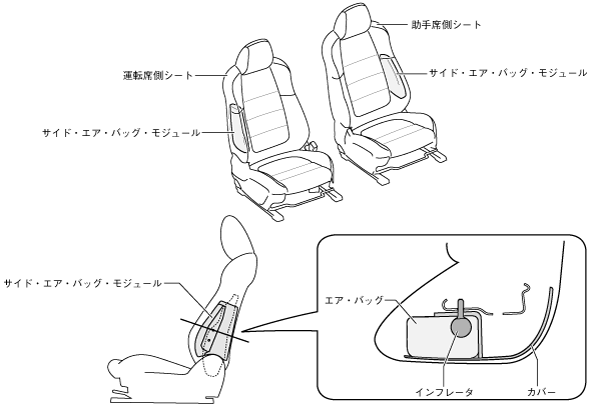 助手席側シート

運転席側シート

サイド・エア・バッグ・モジュール

サイド・エア・バッグ・モジュール

サイド・エア・バッグ・モジュール

エア・バッグ

インフレータ

カバー