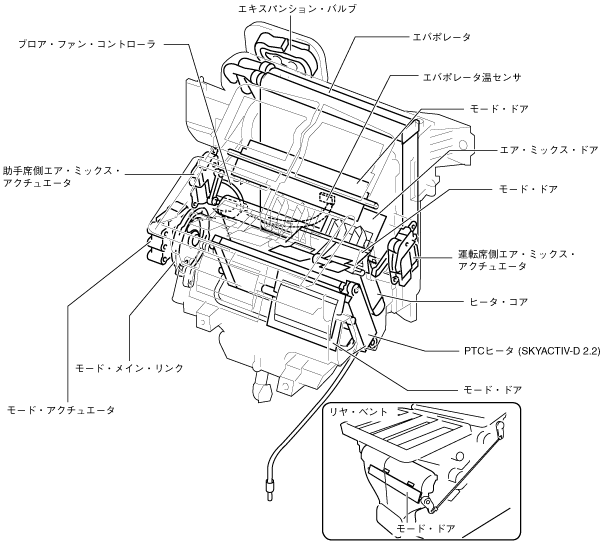 エキスパンション・バルブ

ブロア・ファン・コントローラ

エバポレータ

エバポレータ温センサ

モード・ドア

エア・ミックス・ドア

助手席側エア・ミックス・アクチュエータ

モード・ドア

運転席側エア・ミックス・アクチュエータ

ヒータ・コア

PTCヒータ (SKYACTIV-D 2.2)

モード・メイン・リンク

モード・ドア

モード・アクチュエータ

リヤ・ベント

モード・ドア