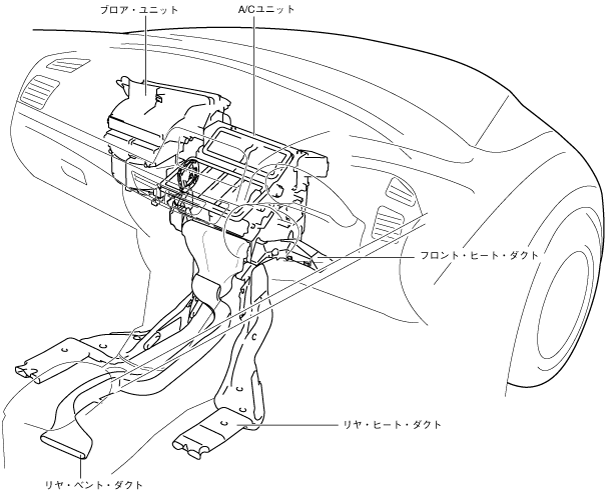 ブロア・ユニット

A/Cユニット

フロント・ヒート・ダクト

リヤ・ヒート・ダクト

リヤ・ベント・ダクト