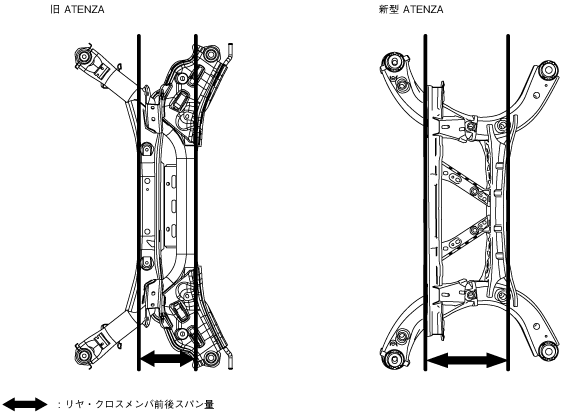 旧 ATENZA

新型 ATENZA

：リヤ・クロスメンバ前後スパン量