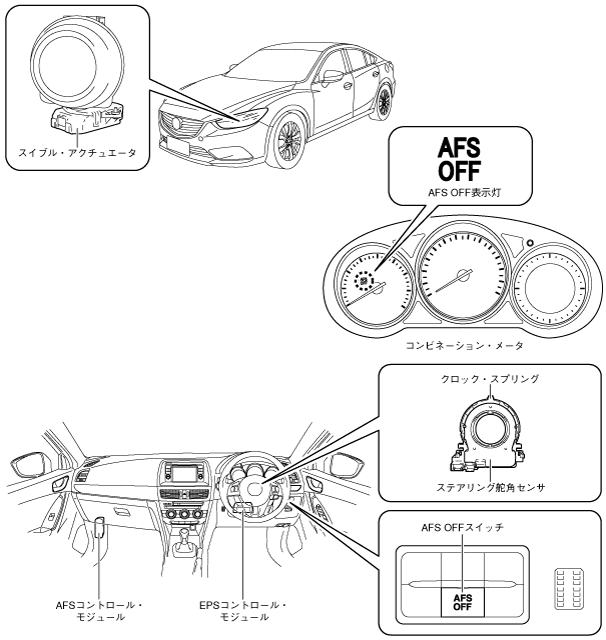 スイブル・アクチュエータ

AFS
OFF
AFS OFF表示灯

コンビネーション・メータ

クロック・スプリング

ステアリング舵角センサ

AFS OFFスイッチ

AFS
OFF

AFSコントロール・モジュール

EPSコントロール・モジュール