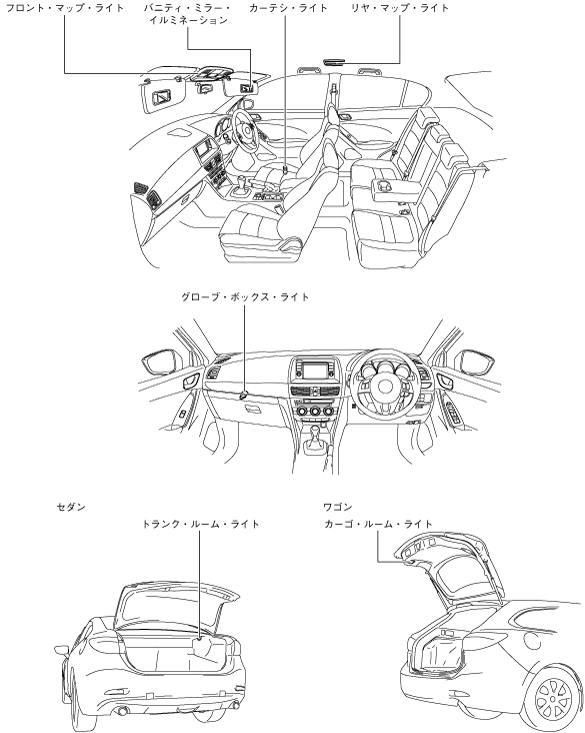 フロント・マップ・ライト

バニティ・ミラー・イルミネーション

カーテシ・ライト

リヤ・マップ・ライト

グローブ・ボックス・ライト

セダン

トランク・ルーム・ライト

ワゴン

カーゴ・ルーム・ライト