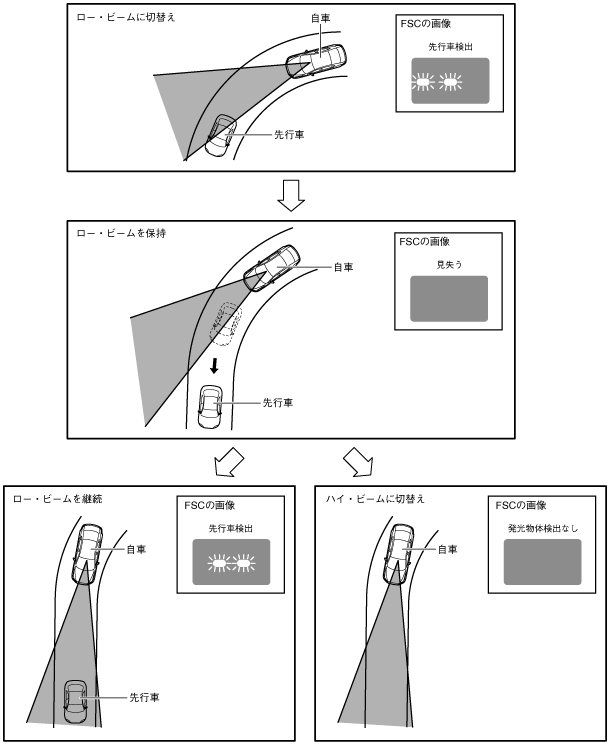 ロー・ビームに切替え

自車

先行車

FSCの画像

先行車検出

ロー・ビームを保持

自車

先行車

FSCの画像

見失う

ロー・ビームを継続

自車

先行車

FSCの画像

先行車検出

ハイ・ビームに切替え

自車

FSCの画像

発光物体検出なし