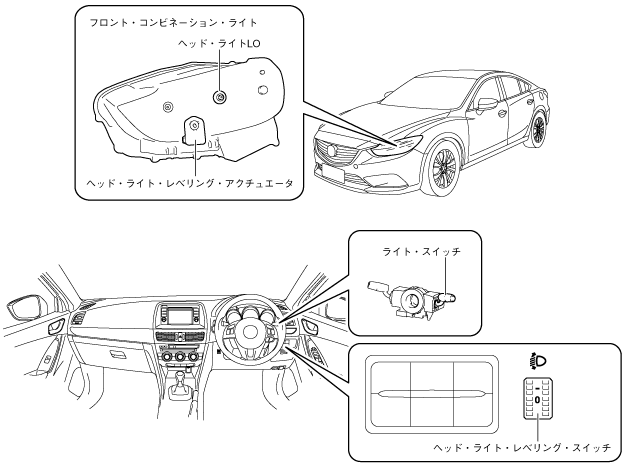 フロント・コンビネーション・ライト

ヘッド・ライトLO

ヘッド・ライト・レベリング・アクチュエータ

ライト・スイッチ

0

ヘッド・ライト・レベリング・スイッチ