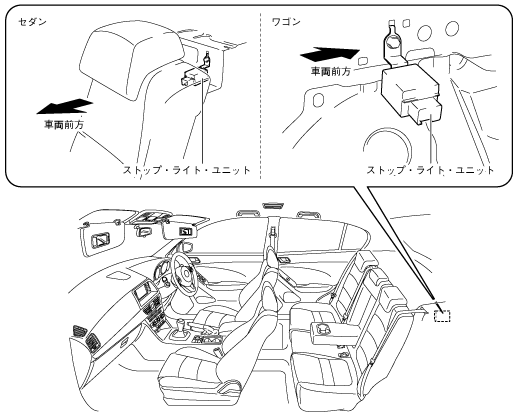 セダン

車両前方

ストップ・ライト・ユニット

ワゴン

車両前方

ストップ・ライト・ユニット