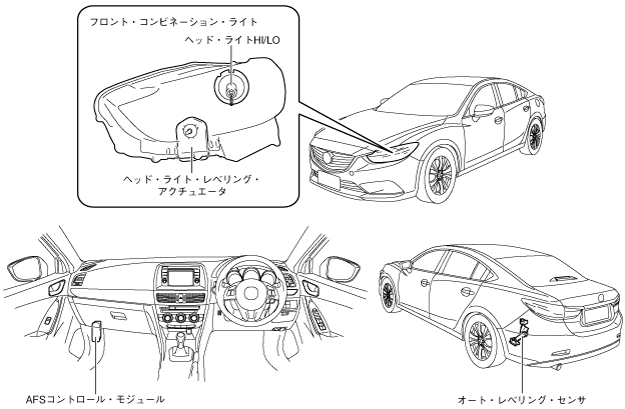 フロント・コンビネーション・ライト

ヘッド・ライトHI/LO

ヘッド・ライト・レベリング・アクチュエータ

AFSコントロール・モジュール

オート・レベリング・センサ